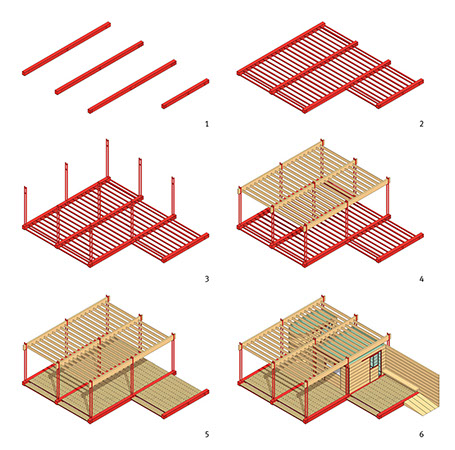 1

2

3

4

5

6